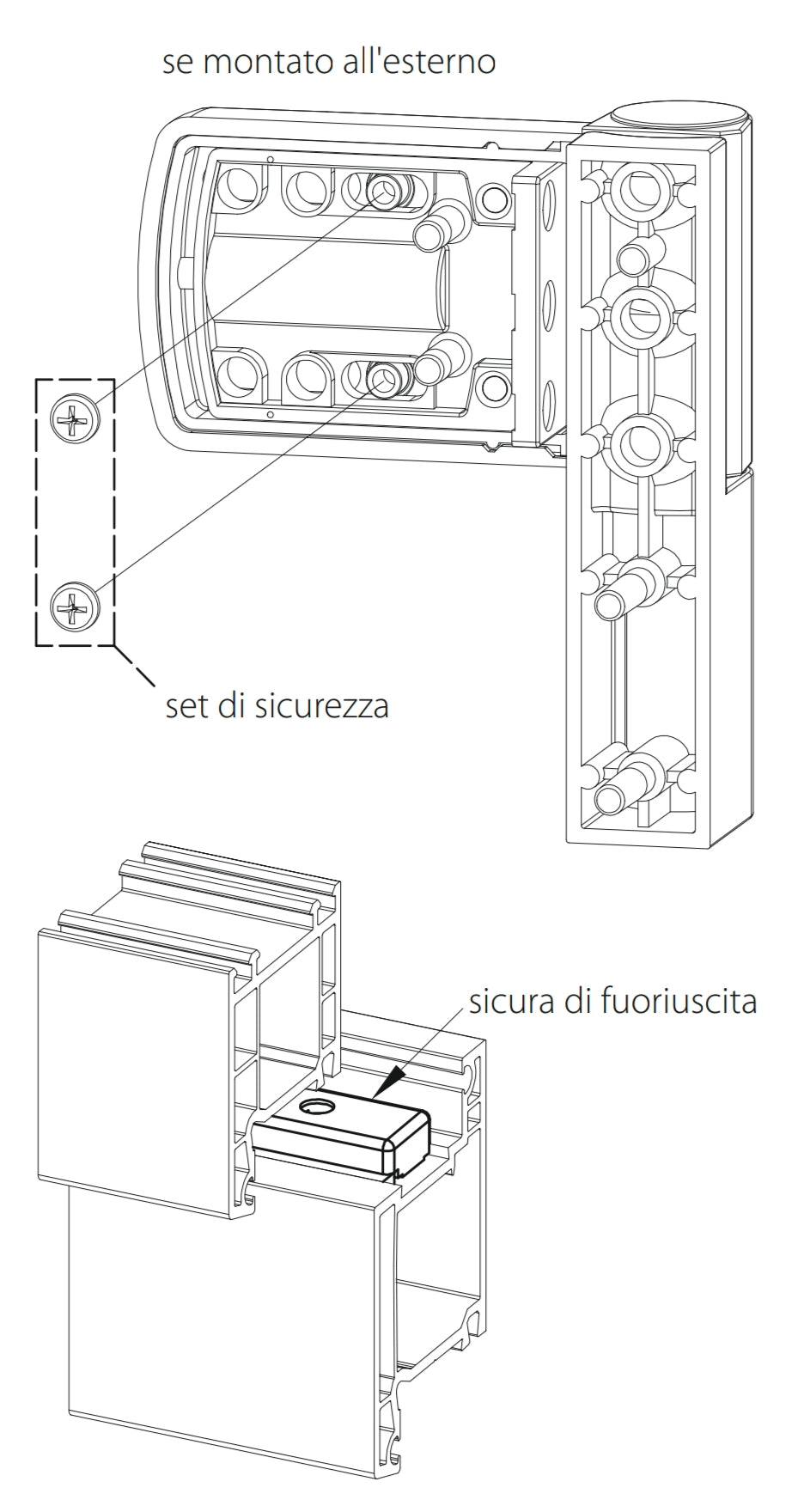 se montato all'esterno

set di sicurezza

sicura di fuoriuscita